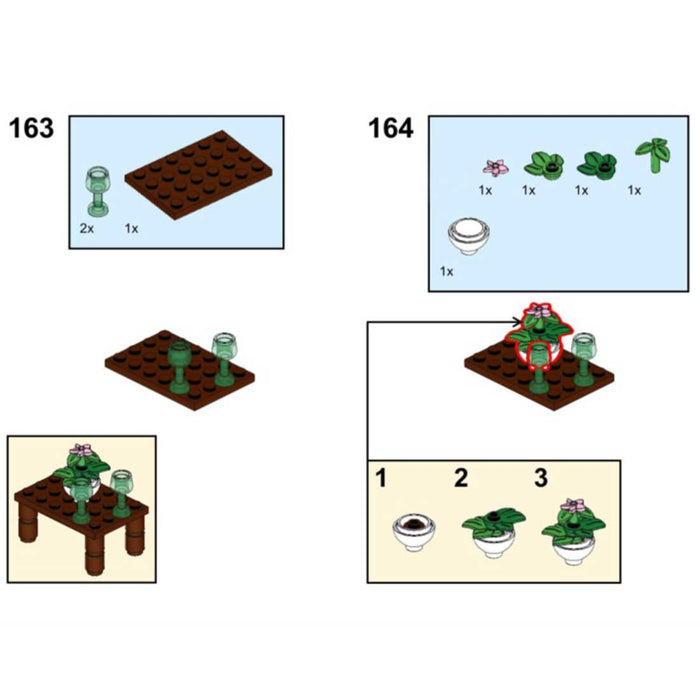 163

2x 1x

164

1x 1x 1x 1x

1x

1 2 3