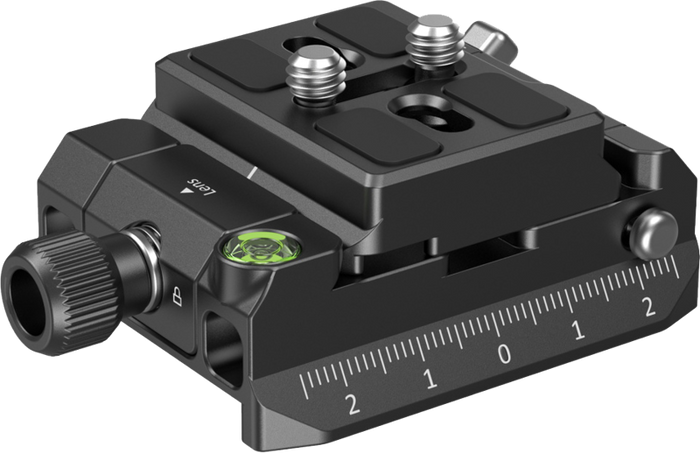 Lens
2 1 0 1 2